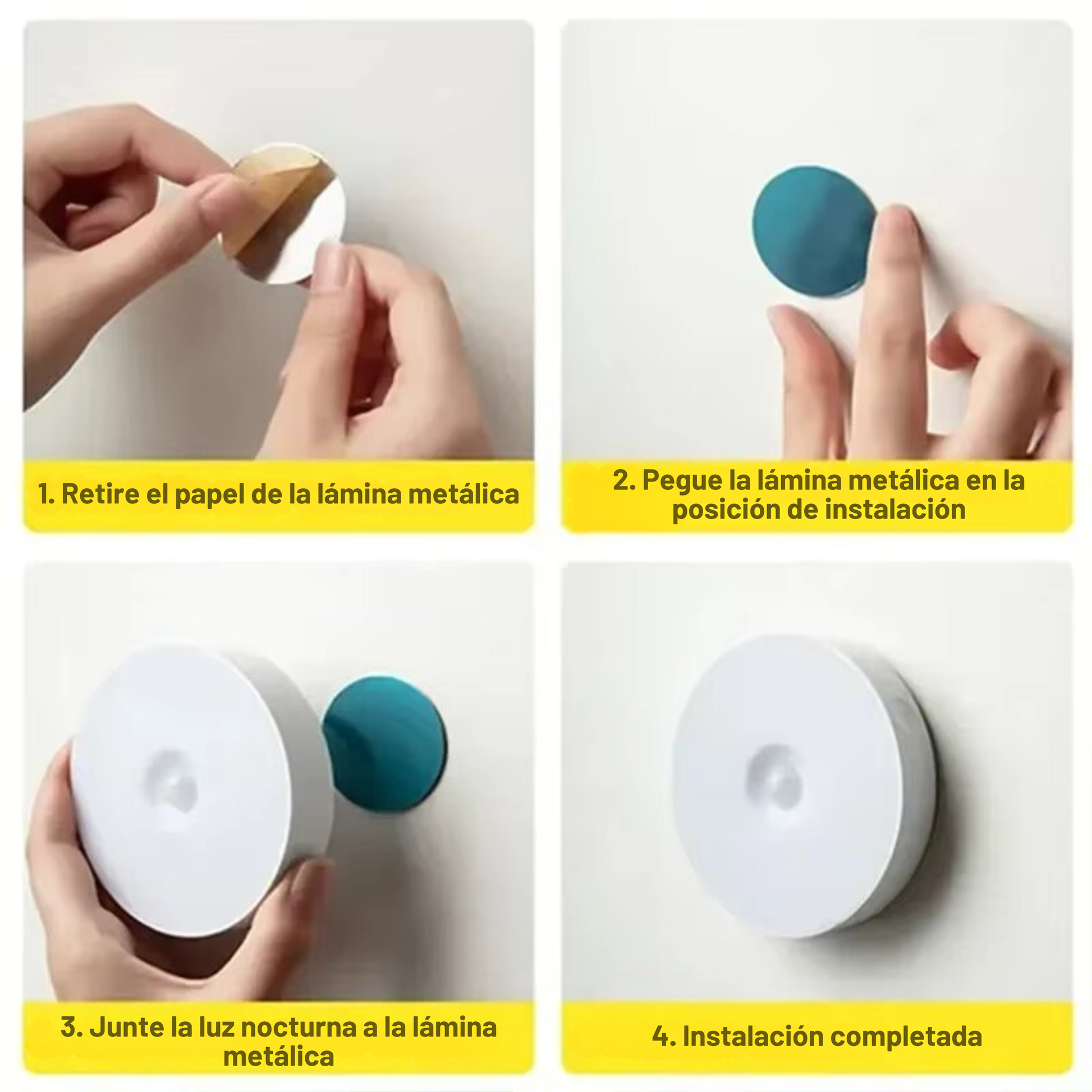 1. Retire el papel de la lámina metálica

2. Pegue la lámina metálica en la posición de instalación

3. Junte la luz nocturna a la lámina metálica

4. Instalación completada