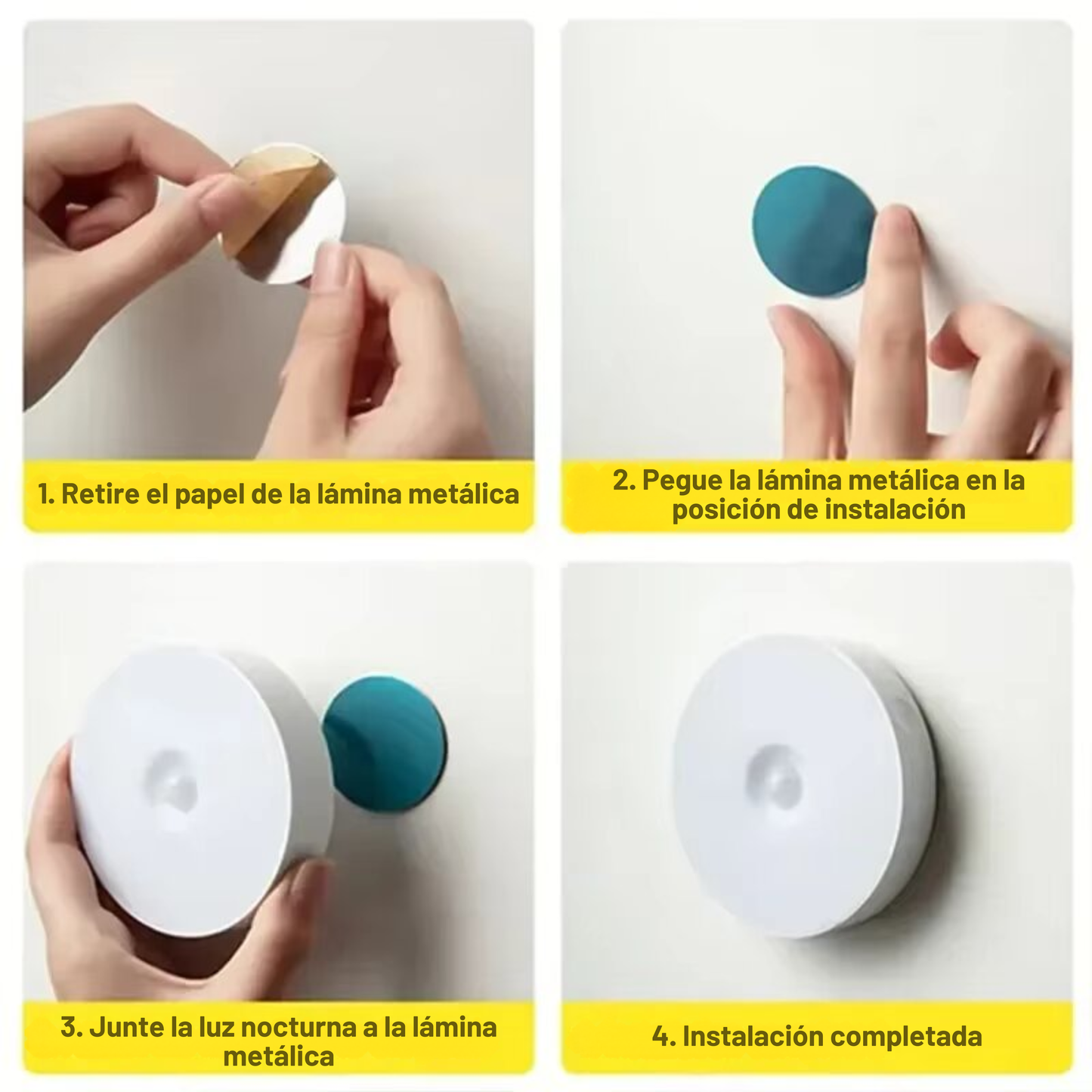 1. Retire el papel de la lámina metálica

2. Pegue la lámina metálica en la posición de instalación

3. Junte la luz nocturna a la lámina metálica

4. Instalación completada